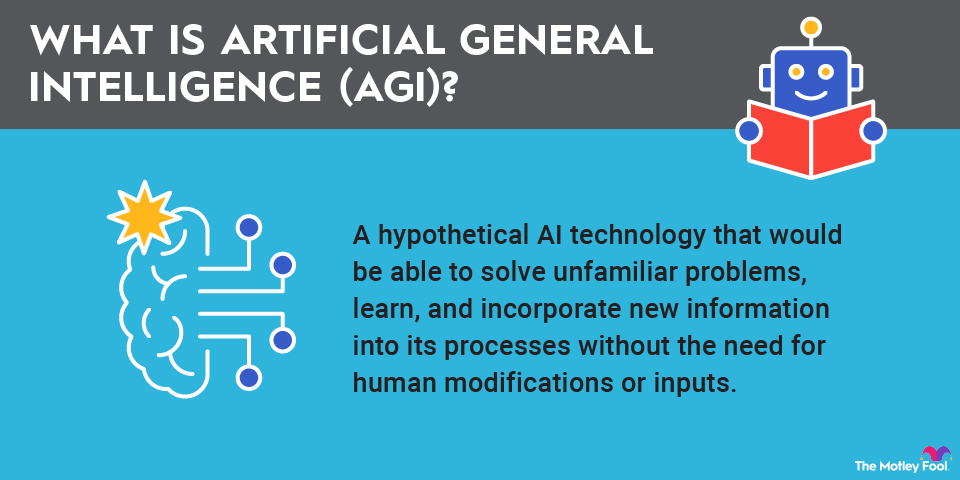 WHAT IS ARTIFICIAL GENERAL INTELLIGENCE (AGI)?

A hypothetical AI technology that would be able to solve unfamiliar problems, learn, and incorporate new information into its processes without the need for human modifications or inputs.

The Motley Fool