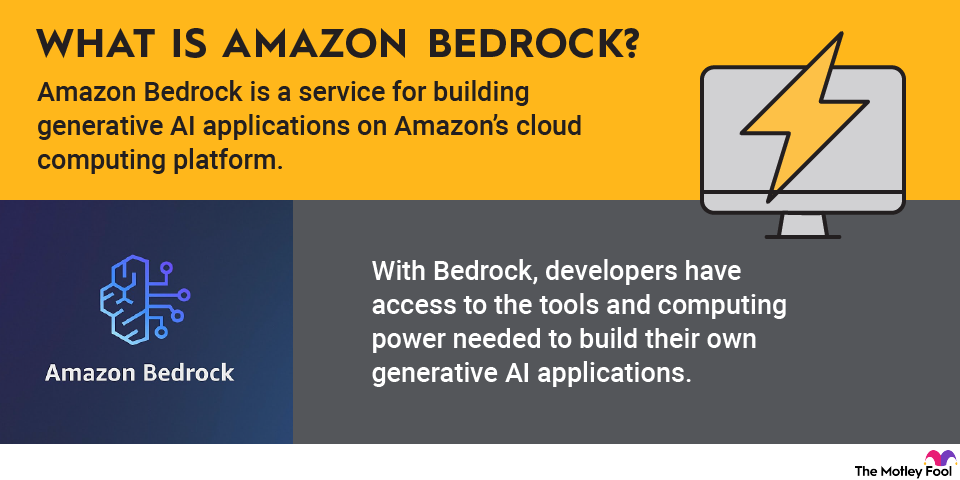 WHAT IS AMAZON BEDROCK?

Amazon Bedrock is a service for building generative AI applications on Amazon's cloud computing platform.

Amazon Bedrock

With Bedrock, developers have access to the tools and computing power needed to build their own generative AI applications.

The Motley Fool