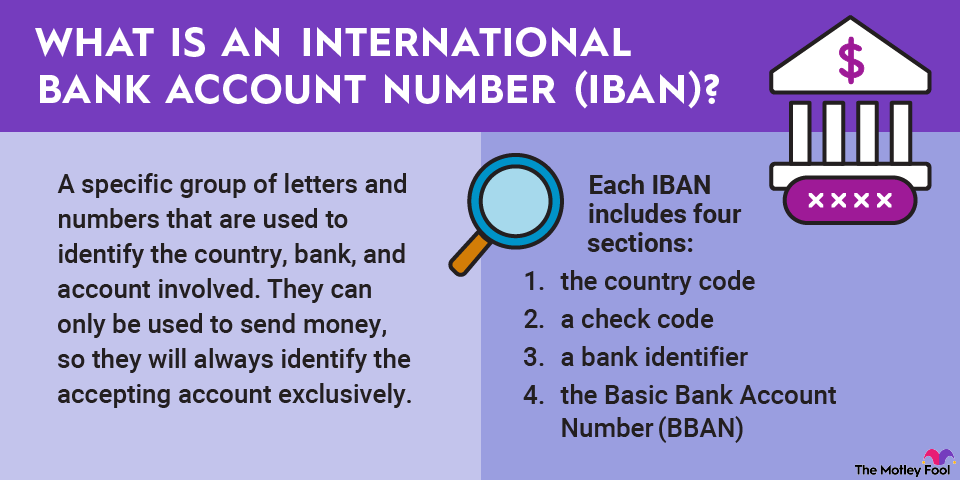 WHAT IS AN INTERNATIONAL BANK ACCOUNT NUMBER (IBAN)?

$

××××

A specific group of letters and numbers that are used to identify the country, bank, and account involved. They can only be used to send money, so they will always identify the accepting account exclusively.

Each IBAN includes four sections:

1. the country code
2. a check code
3. a bank identifier
4. the Basic Bank Account Number (BBAN)

The Motley Fool