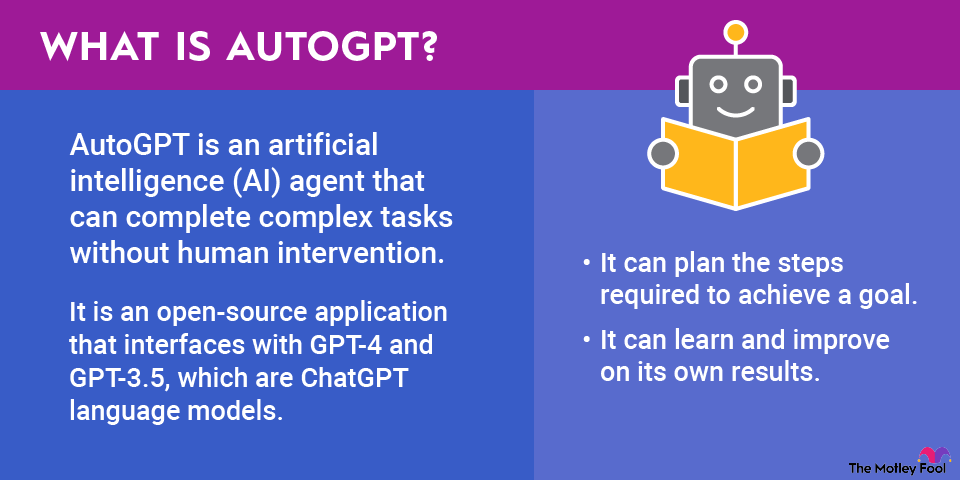 WHAT IS AUTOGPT?

AutoGPT is an artificial intelligence (AI) agent that can complete complex tasks without human intervention.

It is an open-source application that interfaces with GPT-4 and GPT-3.5, which are ChatGPT language models.

• It can plan the steps required to achieve a goal.

• It can learn and improve on its own results.

The Motley Fool