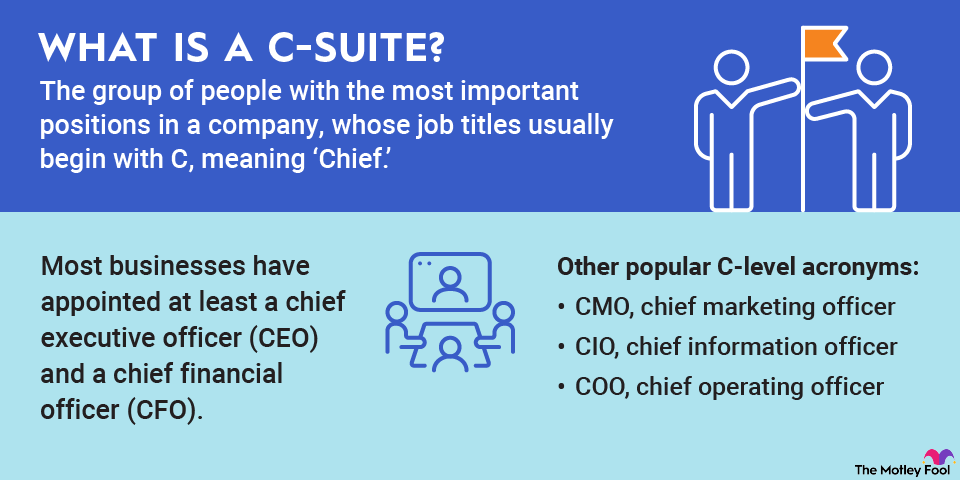 WHAT IS A C-SUITE?

The group of people with the most important positions in a company, whose job titles usually begin with C, meaning 'Chief.'

Most businesses have appointed at least a chief executive officer (CEO) and a chief financial officer (CFO).

Other popular C-level acronyms:
• CMO, chief marketing officer
• CIO, chief information officer
• COO, chief operating officer

The Motley Fool